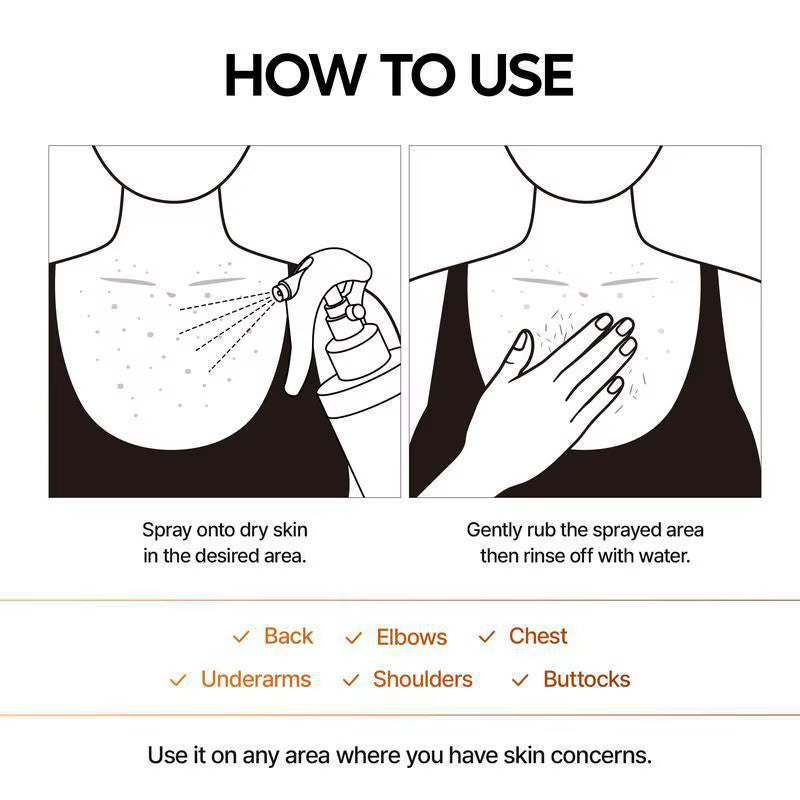 HOW TO USE

Spray onto dry skin in the desired area.

Gently rub the sprayed area then rinse off with water.

✓ Back ✓ Elbows ✓ Chest
✓ Underarms ✓ Shoulders ✓ Buttocks

Use it on any area where you have skin concerns.